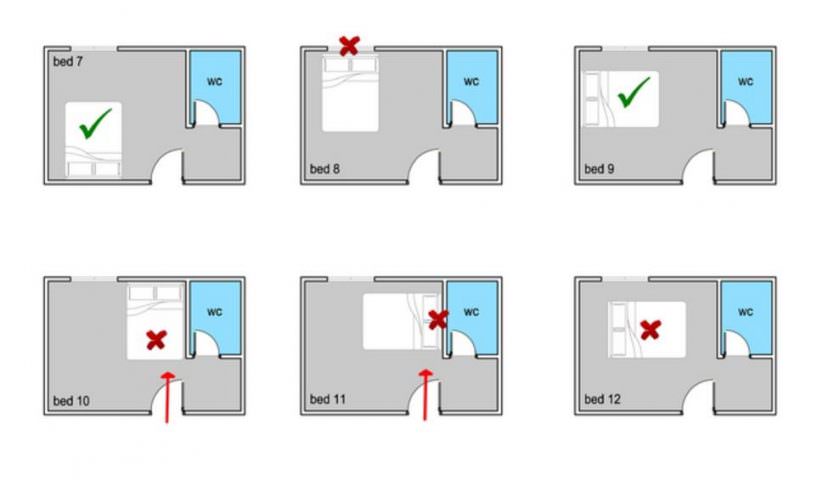 bed 7
wc

bed 8
wc

bed 9
wc

bed 10
wc

bed 11
wc

bed 12
wc